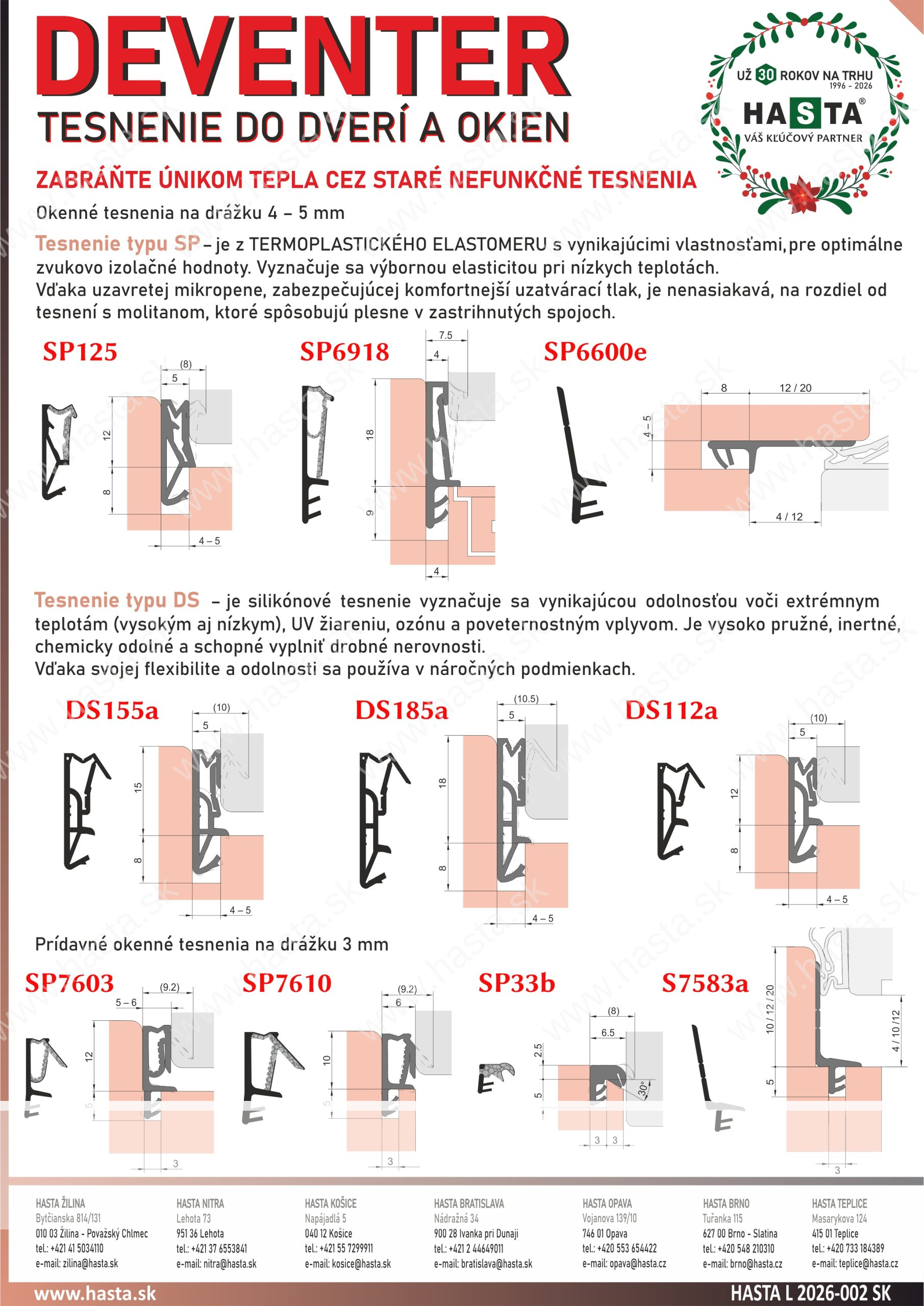 DEVENTER
TESNENIE DO DVERÍ A OKIEN

UŽ 30 ROKOV NA TRHU
1996 - 2026
HASTA®
VÁŠ KĽÚČOVÝ PARTNER

ZABRÁŇTE ÚNIKOM TEPLA CEZ STARÉ NEFUNKČNÉ TESNENIA

Okenné tesnenia na drážku 4 – 5 mm

Tesnenie typu SP – je z TERMOPLASTICKÉHO ELASTOMERU s vynikajúcimi vlastnosťami, pre optimálne zvukovo izolačné hodnoty. Vyznačuje sa výbornou elasticitou pri nízkych teplotách.
Vďaka uzavretej mikropene, zabezpečujúcej komfortnejší uzatvárací tlak, je nenasiakavá, na rozdiel od tesnení s molitanom, ktoré spôsobujú plesne v zastrihnutých spojoch.

SP125
(8)
5
12
8
4 – 5

SP6918
7.5
4
18
9
4

SP6600e
8
12 / 20
4 – 5
4 / 12

Tesnenie typu DS – je silikónové tesnenie vyznačuje sa vynikajúcou odolnosťou voči extrémnym teplotám (vysokým aj nízkym), UV žiareniu, ozónu a poveternostným vplyvom. Je vysoko pružné, inertné, chemicky odolné a schopné vyplniť drobné nerovnosti.
Vďaka svojej flexibilite a odolnosti sa používa v náročných podmienkach.

DS155a
(10)
5
15
8
4 – 5

DS185a
(10.5)
5
18
8
4 – 5

DS112a
(10)
5
12
8
4 – 5

Prídavné okenné tesnenia na drážku 3 mm

SP7603
(9.2)
5 – 6
12
5
3

SP7610
(9.2)
6
10
5
3

SP33b
(8)
6.5
2.5
5
30°
3 3

S7583a
10 / 12 / 20
4 / 10 / 12
5
3

HASTA ŽILINA
Bytčianska 814/131
010 03 Žilina - Považský Chlmec
tel.: +421 41 5034110
e-mail: zilina@hasta.sk

HASTA NITRA
Lehota 73
951 36 Lehota
tel.: +421 37 6553841
e-mail: nitra@hasta.sk

HASTA KOŠICE
Napájadlá 5
040 12 Košice
tel.: +421 55 7299911
e-mail: kosice@hasta.sk

HASTA BRATISLAVA
Nádražná 34
900 28 Ivanka pri Dunaji
tel.: +421 2 44649011
e-mail: bratislava@hasta.sk

HASTA OPAVA
Vojanova 139/10
746 01 Opava
tel.: +420 553 654422
e-mail: opava@hasta.cz

HASTA BRNO
Tuřanka 115
627 00 Brno - Slatina
tel.: +420 548 210310
e-mail: brno@hasta.cz

HASTA TEPLICE
Masarykova 124
415 01 Teplice
tel.: +420 733 184389
e-mail: teplice@hasta.cz

www.hasta.sk
HASTA L 2026-002 SK